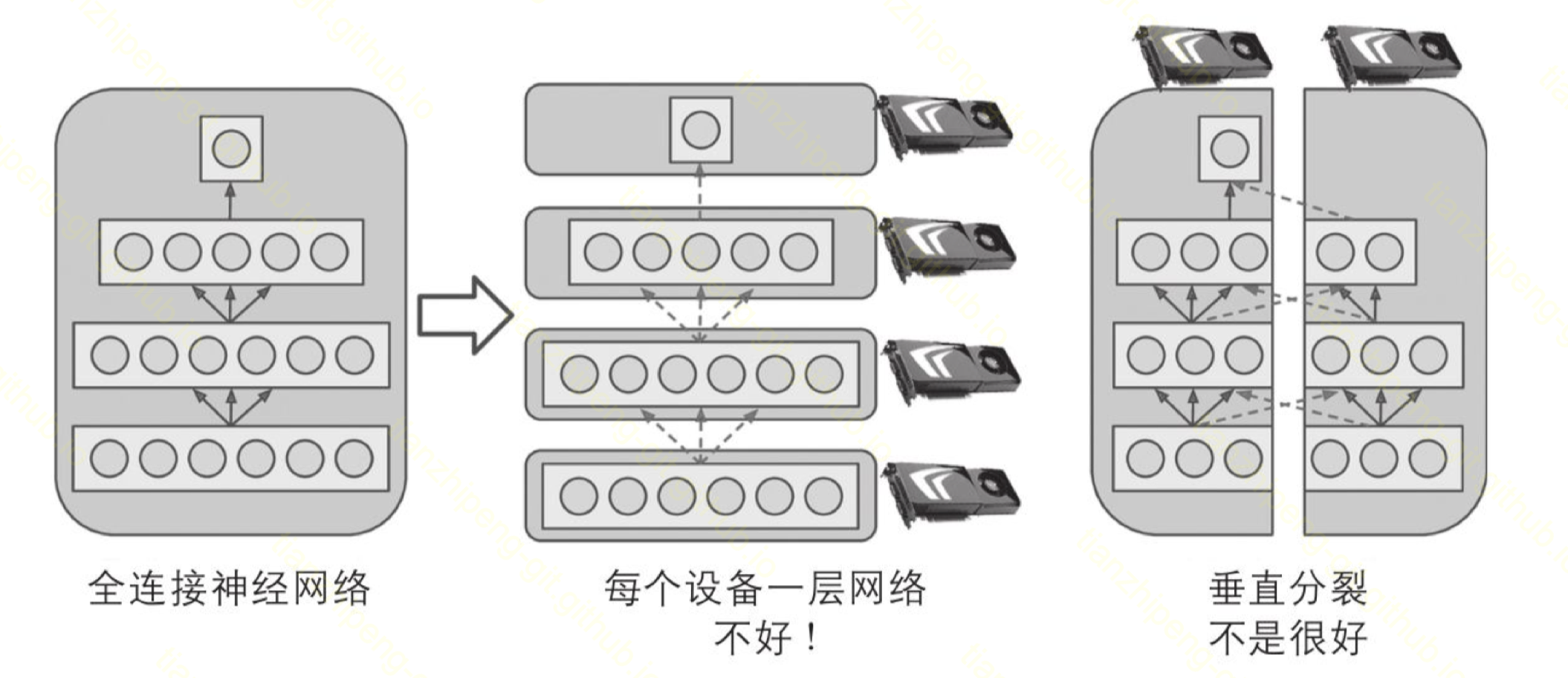 全连接神经网络

每个设备一层网络
不好！

垂直分裂
不是很好